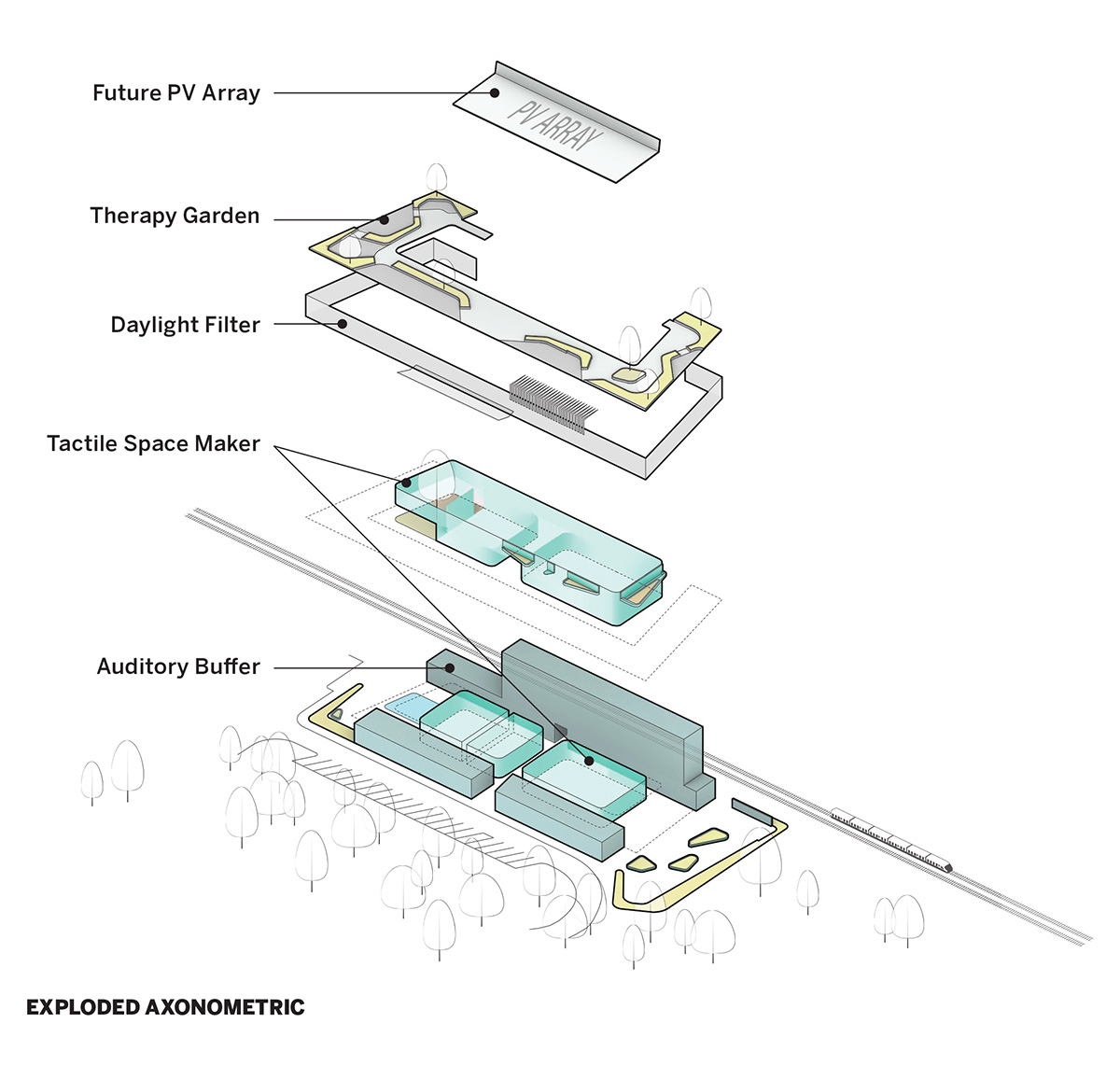 Future PV Array

PV ARRAY

Therapy Garden

Daylight Filter

Tactile Space Maker

Auditory Buffer

EXPLODED AXONOMETRIC