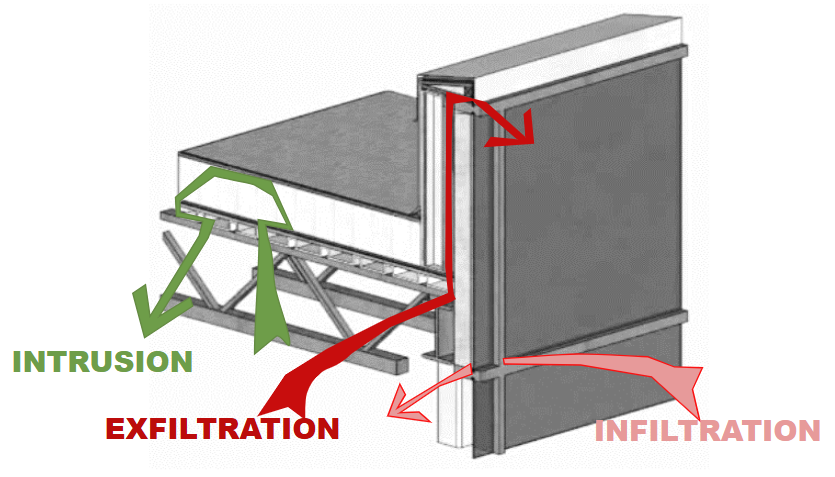 INTRUSION
EXFILTRATION
INFILTRATION