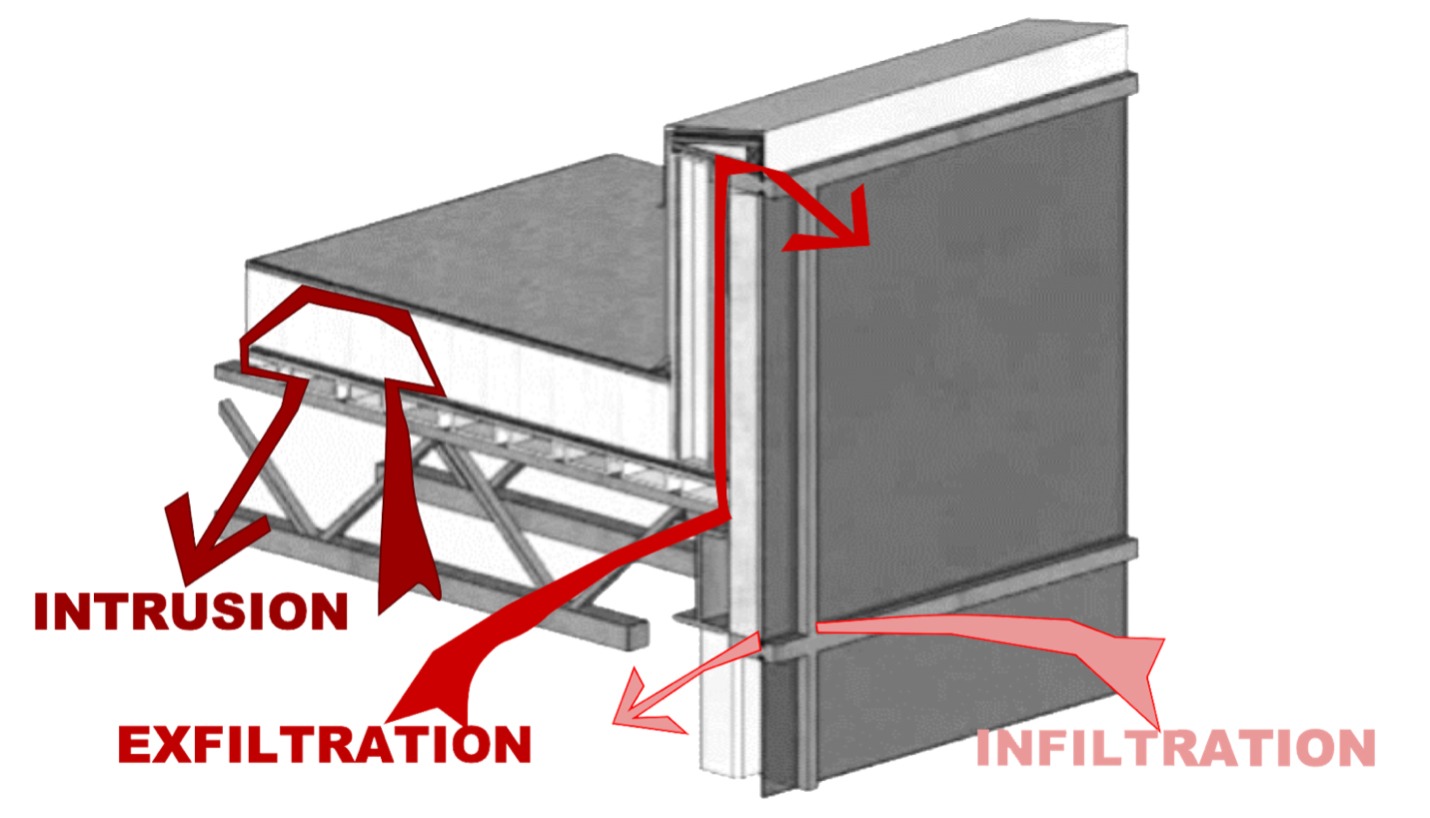 INTRUSION

EXFILTRATION

INFILTRATION