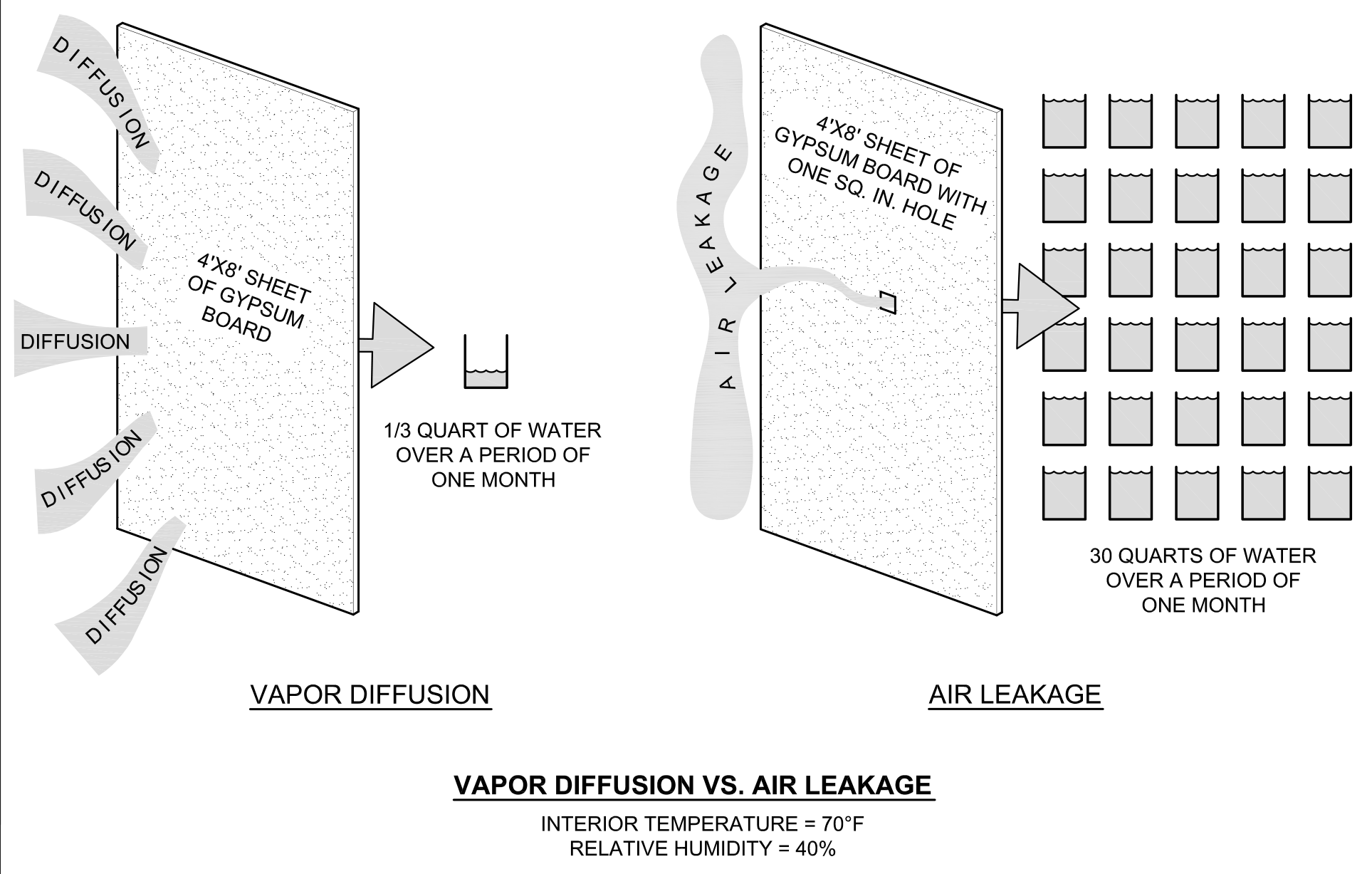 DIFFUSION

DIFFUSION

DIFFUSION

DIFFUSION

DIFFUSION

4'X8' SHEET OF GYPSUM BOARD

1/3 QUART OF WATER OVER A PERIOD OF ONE MONTH

VAPOR DIFFUSION

AIR LEAKAGE

4'X8' SHEET OF GYPSUM BOARD WITH ONE SQ. IN. HOLE

30 QUARTS OF WATER OVER A PERIOD OF ONE MONTH

AIR LEAKAGE

VAPOR DIFFUSION VS. AIR LEAKAGE

INTERIOR TEMPERATURE = 70°F
RELATIVE HUMIDITY = 40%